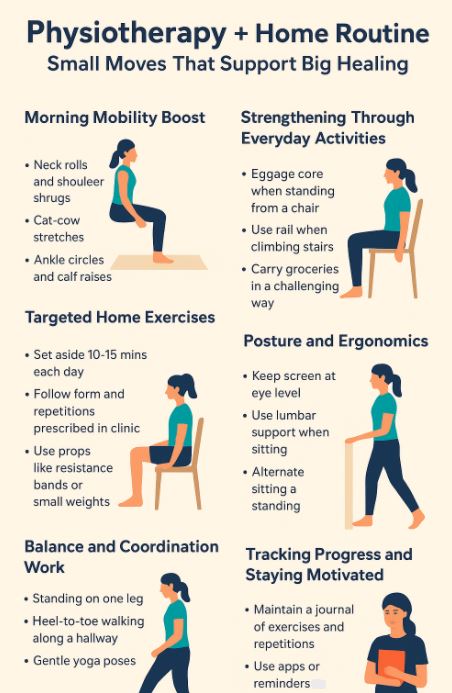 Physiotherapy + Home Routine
Small Moves That Support Big Healing

Morning Mobility Boost

• Neck rolls and shouleer shrugs
• Cat-cow stretches
• Ankle circles and calf raises

Targeted Home Exercises

• Set aside 10-15 mins each day
• Follow form and repetitions prescribed in clinic
• Use props like resistance bands or small weights

Balance and Coordination Work

• Standing on one leg
• Heel-to-toe walking along a hallway
• Gentle yoga poses

Strengthening Through Everyday Activities

• Eggage core when standing from a chair
• Use rail when climbing stairs
• Carry groceries in a challenging way

Posture and Ergonomics

• Keep screen at eye level
• Use lumbar support when sitting
• Alternate sitting a standing

Tracking Progress and Staying Motivated

• Maintain a journal of exercises and repetitions
• Use apps or reminders